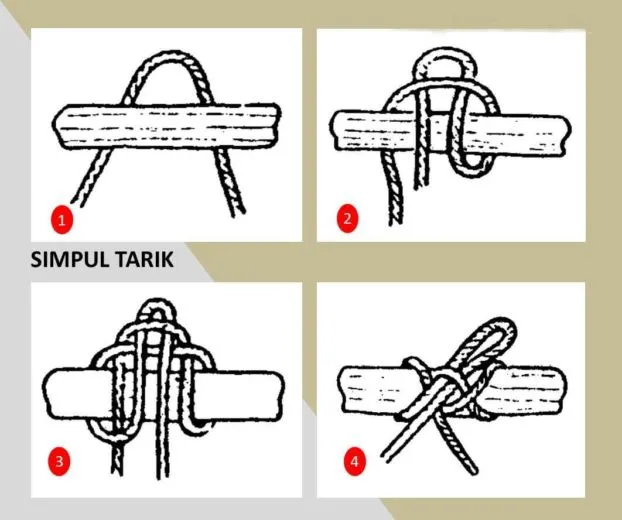 1

2

SIMPUL TARIK

3

4